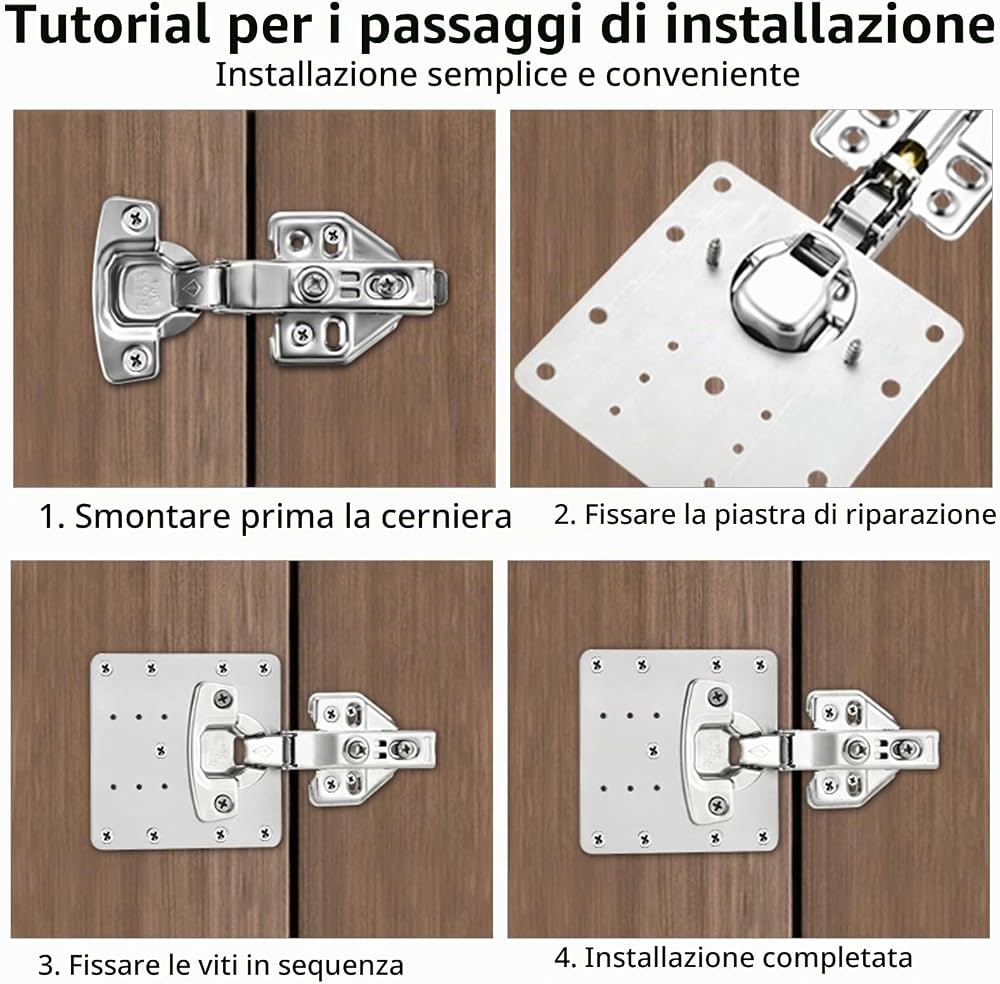 Tutorial per i passaggi di installazione
Installazione semplice e conveniente

1. Smontare prima la cerniera

2. Fissare la piastra di riparazione

3. Fissare le viti in sequenza

4. Installazione completata