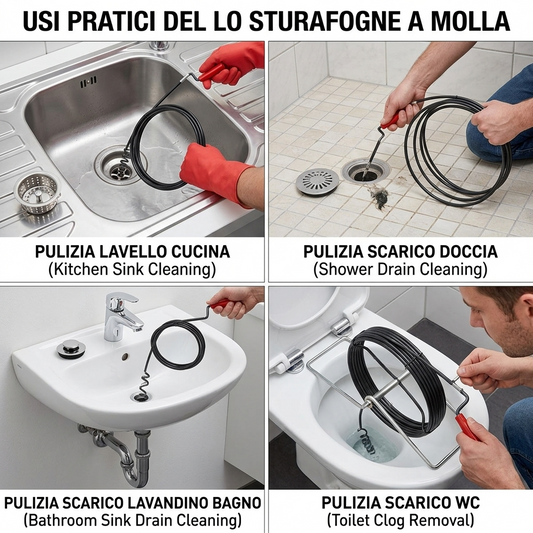 USI PRATICI DEL LO STURAFOGNE A MOLLA

PULIZIA LAVELLO CUCINA
(Kitchen Sink Cleaning)

PULIZIA SCARICO DOCCIA
(Shower Drain Cleaning)

PULIZIA SCARICO LAVANDINO BAGNO
(Bathroom Sink Drain Cleaning)

PULIZIA SCARICO WC
(Toilet Clog Removal)